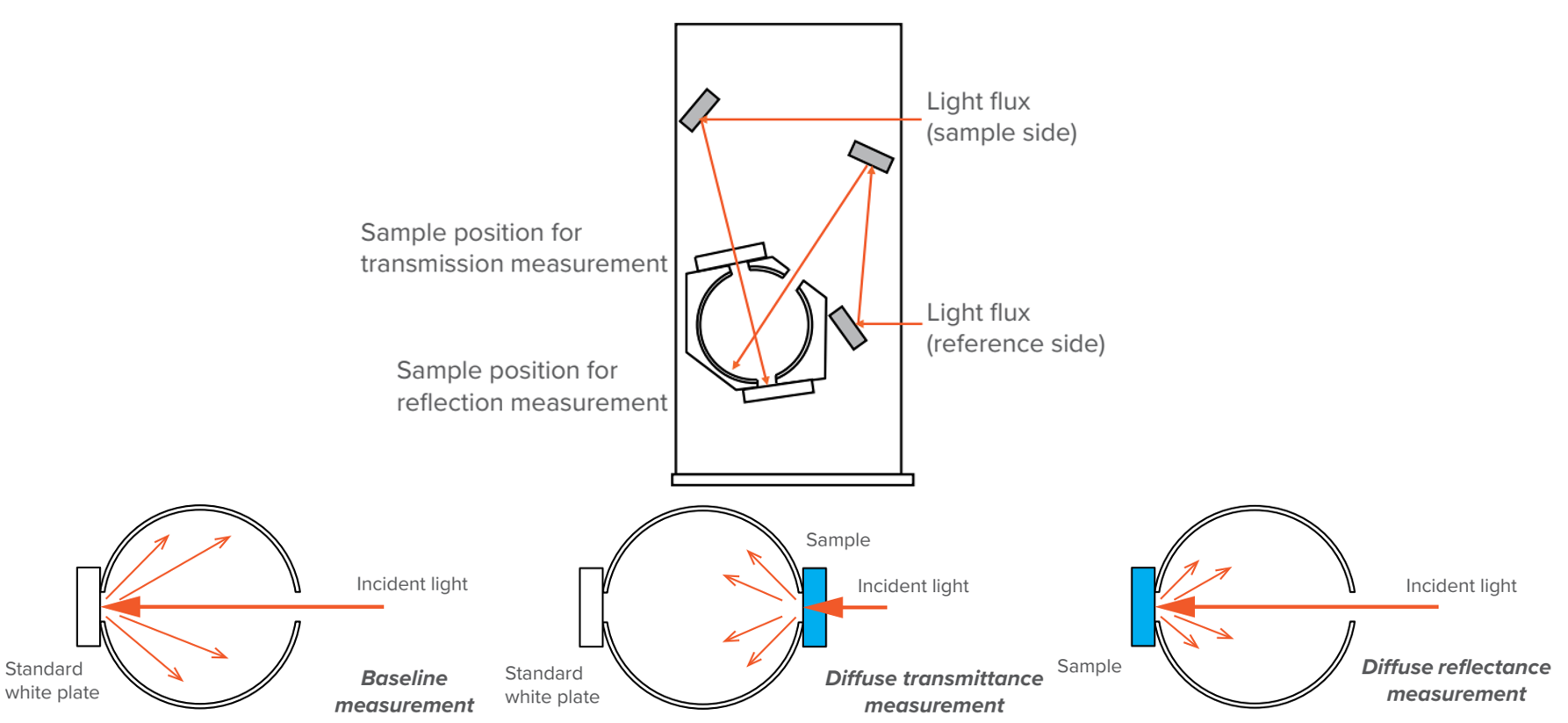 Light flux
(sample side)

Sample position for
transmission measurement

Light flux
(reference side)

Sample position for
reflection measurement

Incident light

Standard
white plate

Baseline
measurement

Sample

Incident light

Standard
white plate

Diffuse transmittance
measurement

Incident light

Sample

Diffuse reflectance
measurement